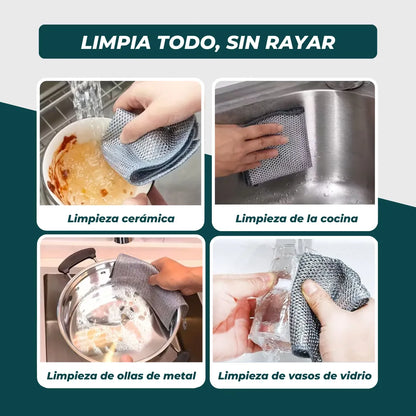 LIMPIA TODO, SIN RAYAR

Limpieza cerámica

Limpieza de la cocina

Limpieza de ollas de metal

Limpieza de vasos de vidrio