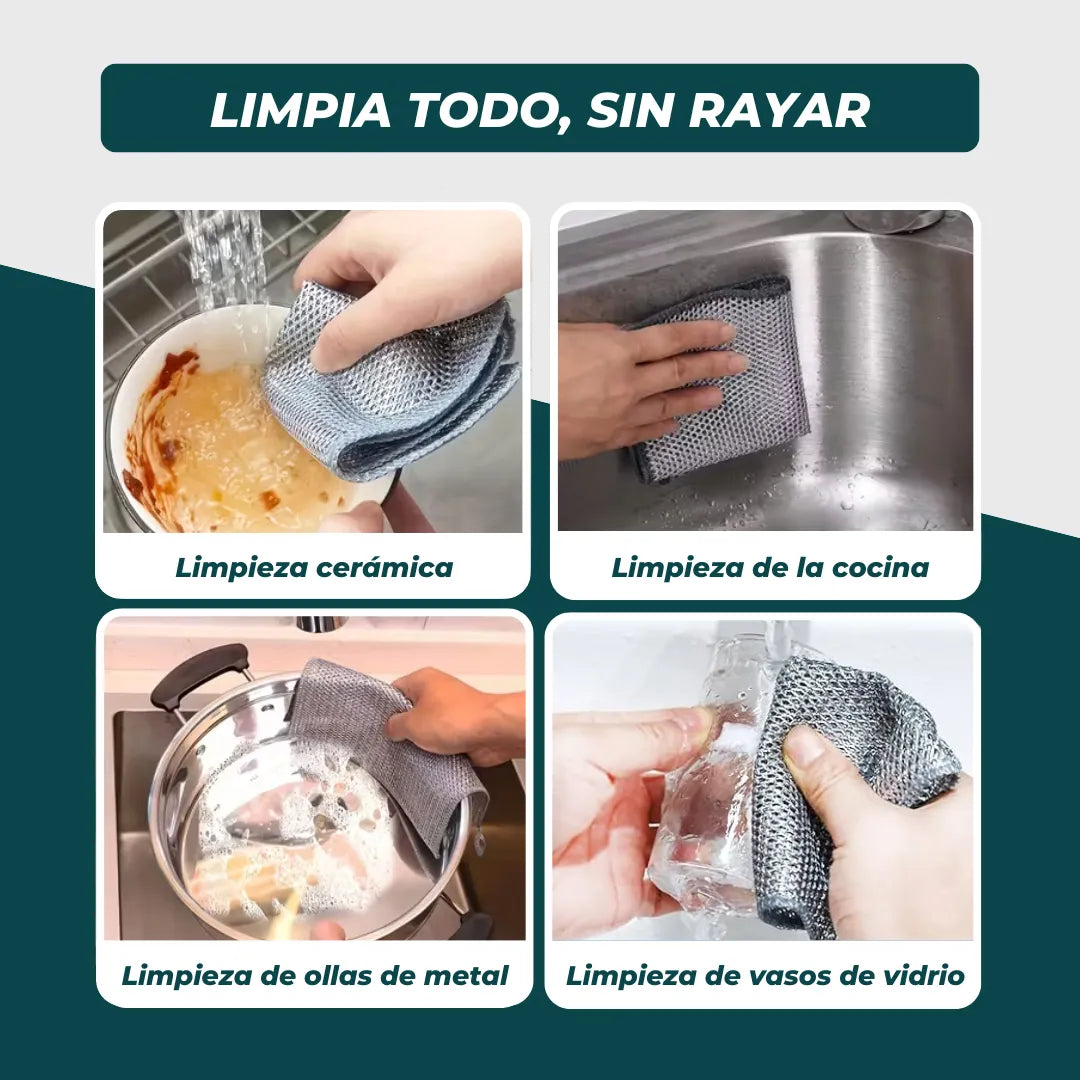 LIMPIA TODO, SIN RAYAR

Limpieza cerámica

Limpieza de la cocina

Limpieza de ollas de metal

Limpieza de vasos de vidrio