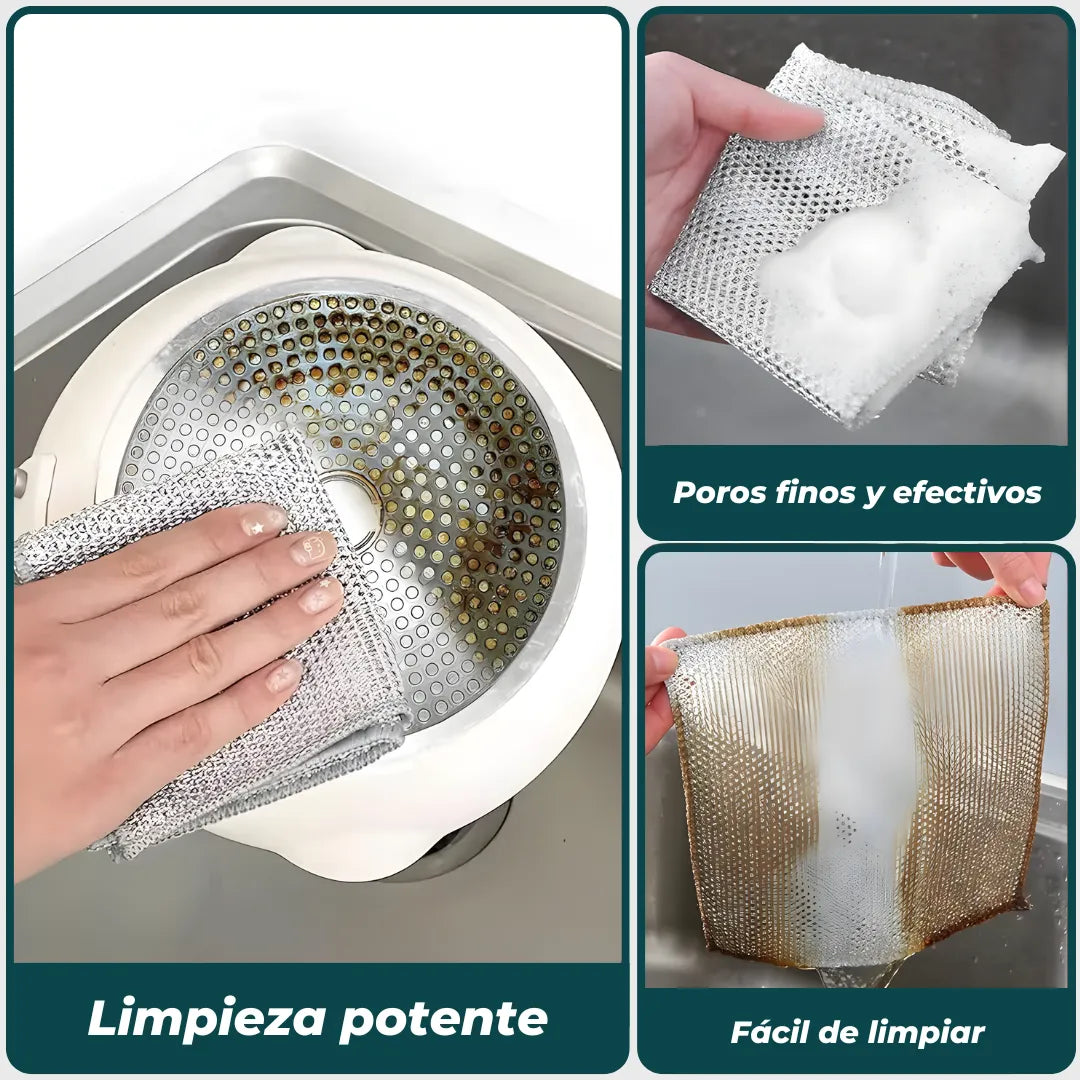 Limpieza potente

Poros finos y efectivos

Fácil de limpiar