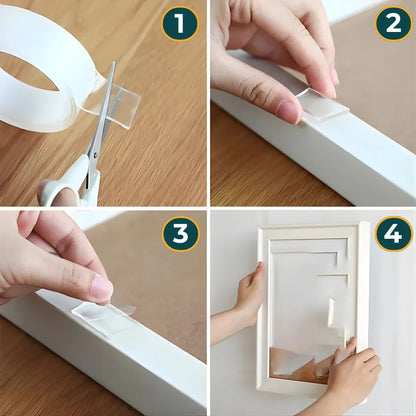 1

2

3

4