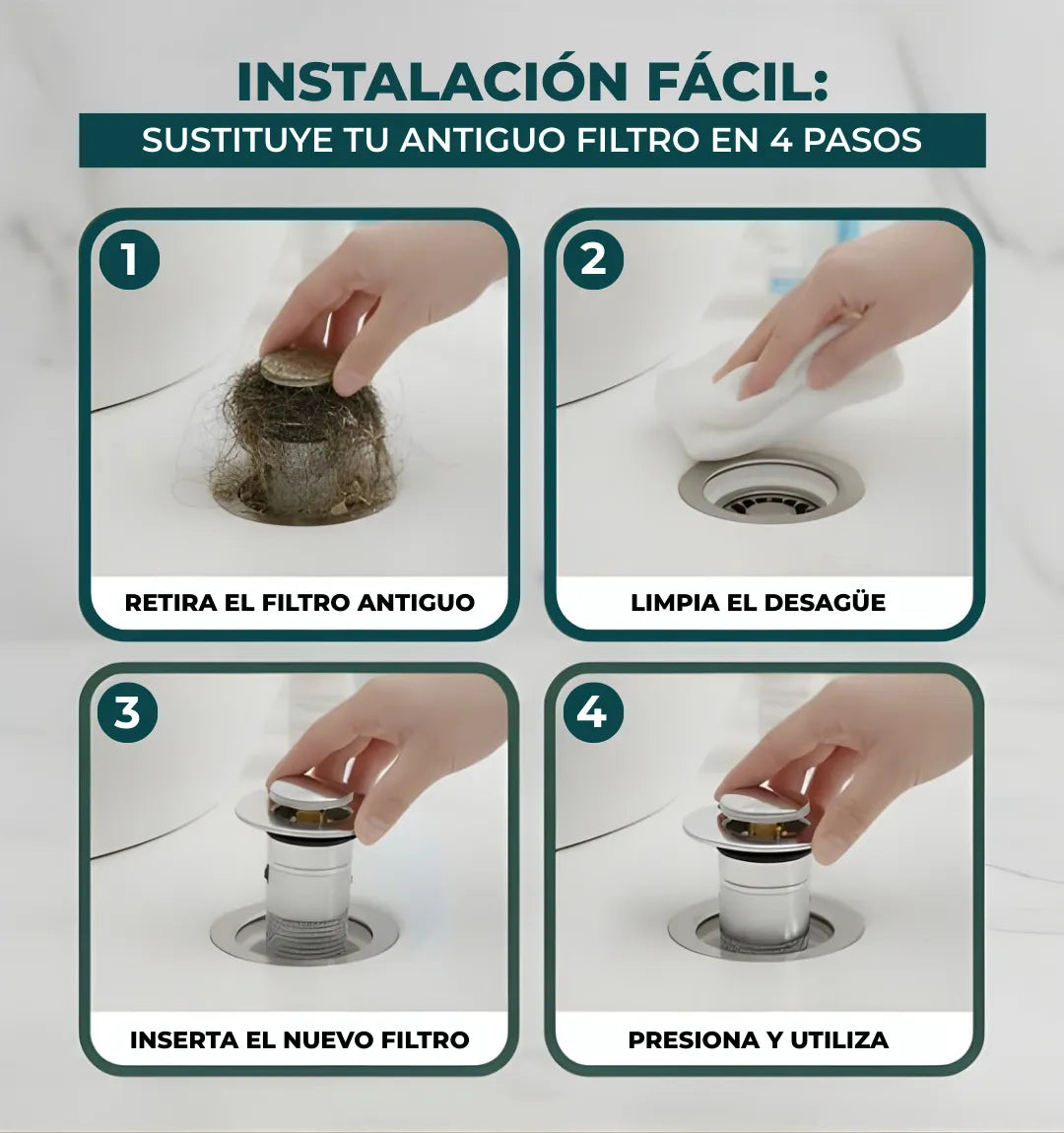 INSTALACIÓN FÁCIL:
SUSTITUYE TU ANTIGUO FILTRO EN 4 PASOS

1
RETIRA EL FILTRO ANTIGUO

2
LIMPIA EL DESAGÜE

3
INSERTA EL NUEVO FILTRO

4
PRESIONA Y UTILIZA